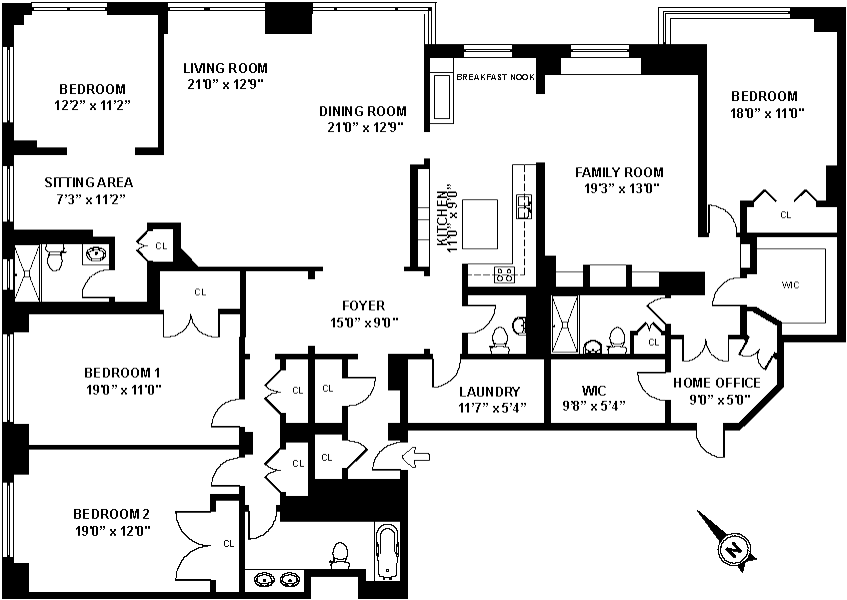 BEDROOM
12'2" x 11'2"

LIVING ROOM
21'0" x 12'9"

DINING ROOM
21'0" x 12'9"

BREAKFAST NOOK

BEDROOM
18'0" x 11'0"

SITTING AREA
7'3" x 11'2"

KITCHEN
11'0" x 9'0"

FAMILY ROOM
19'3" x 13'0"

CL

CL

CL

WIC

FOYER
15'0" x 9'0"

CL

BEDROOM 1
19'0" x 11'0"

CL

CL

LAUNDRY
11'7" x 5'4"

WIC
9'8" x 5'4"

HOME OFFICE
9'0" x 5'0"

CL

CL

BEDROOM 2
19'0" x 12'0"

CL

N