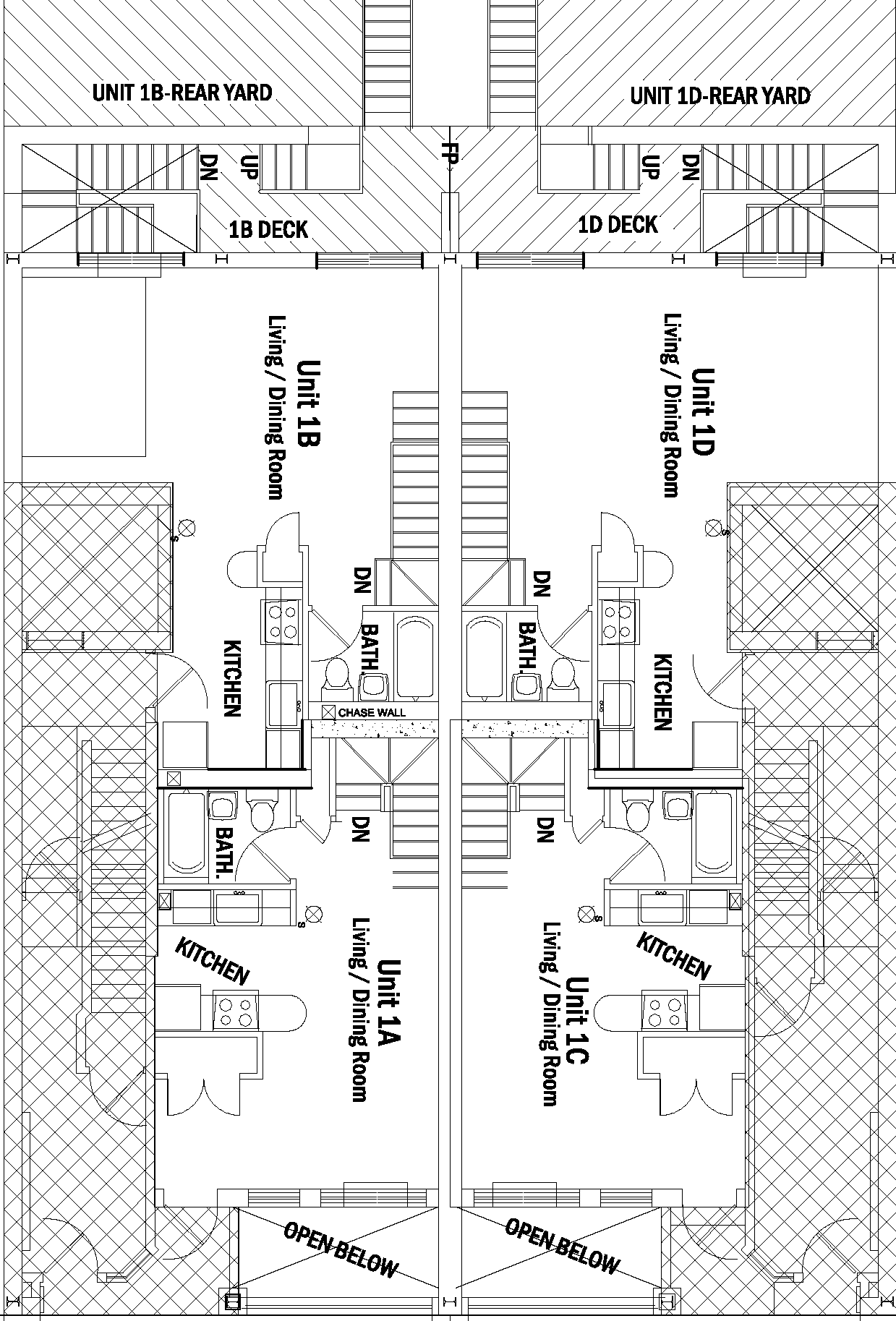 UNIT 1B-REAR YARD

UNIT 1D-REAR YARD

DN

UP

FP

UP

DN

1B DECK

1D DECK

Unit 1B
Living / Dining Room

Unit 1D
Living / Dining Room

S

S

DN

DN

BATH.

BATH.

KITCHEN

KITCHEN

CHASE WALL

BATH.

DN

DN

S

S

KITCHEN

KITCHEN

Unit 1A
Living / Dining Room

Unit 1C
Living / Dining Room

OPEN BELOW

OPEN BELOW