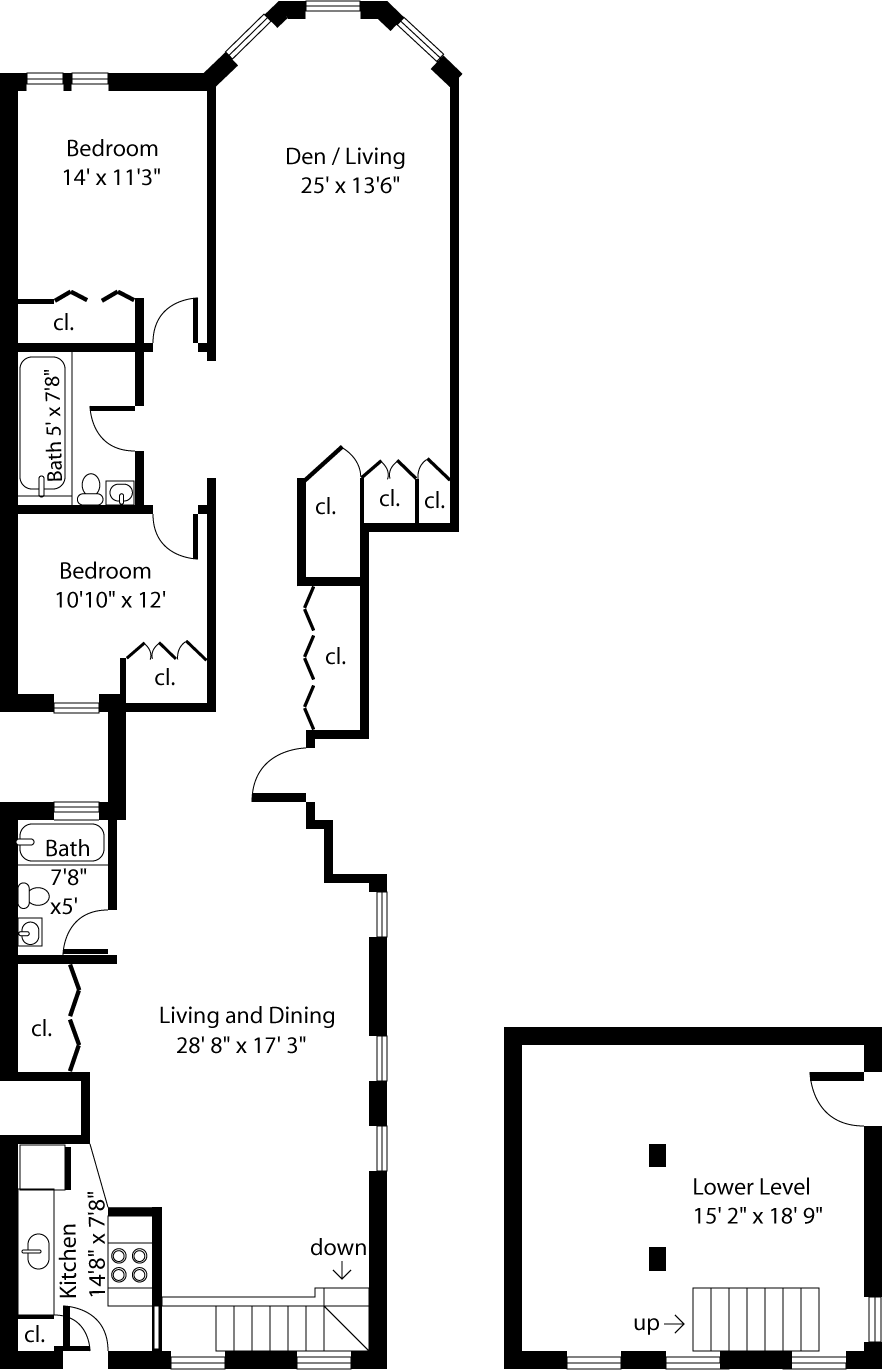 Bedroom
14' x 11'3"

Den / Living
25' x 13'6"

cl.

Bath 5' x 7'8"

cl.

cl.

cl.

Bedroom
10'10" x 12'

cl.

cl.

Bath
7'8"
x5'

cl.

Living and Dining
28' 8" x 17' 3"

Kitchen
14'8" x 7'8"

down

cl.

Lower Level
15' 2" x 18' 9"

up