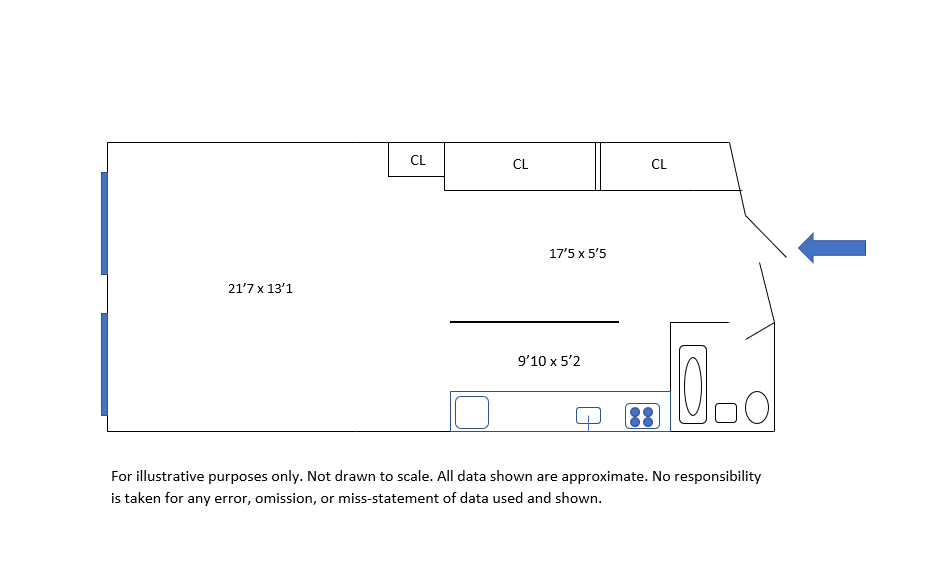 CL

CL

CL

17'5 x 5'5

21'7 x 13'1

9'10 x 5'2

For illustrative purposes only. Not drawn to scale. All data shown are approximate. No responsibility is taken for any error, omission, or miss-statement of data used and shown.