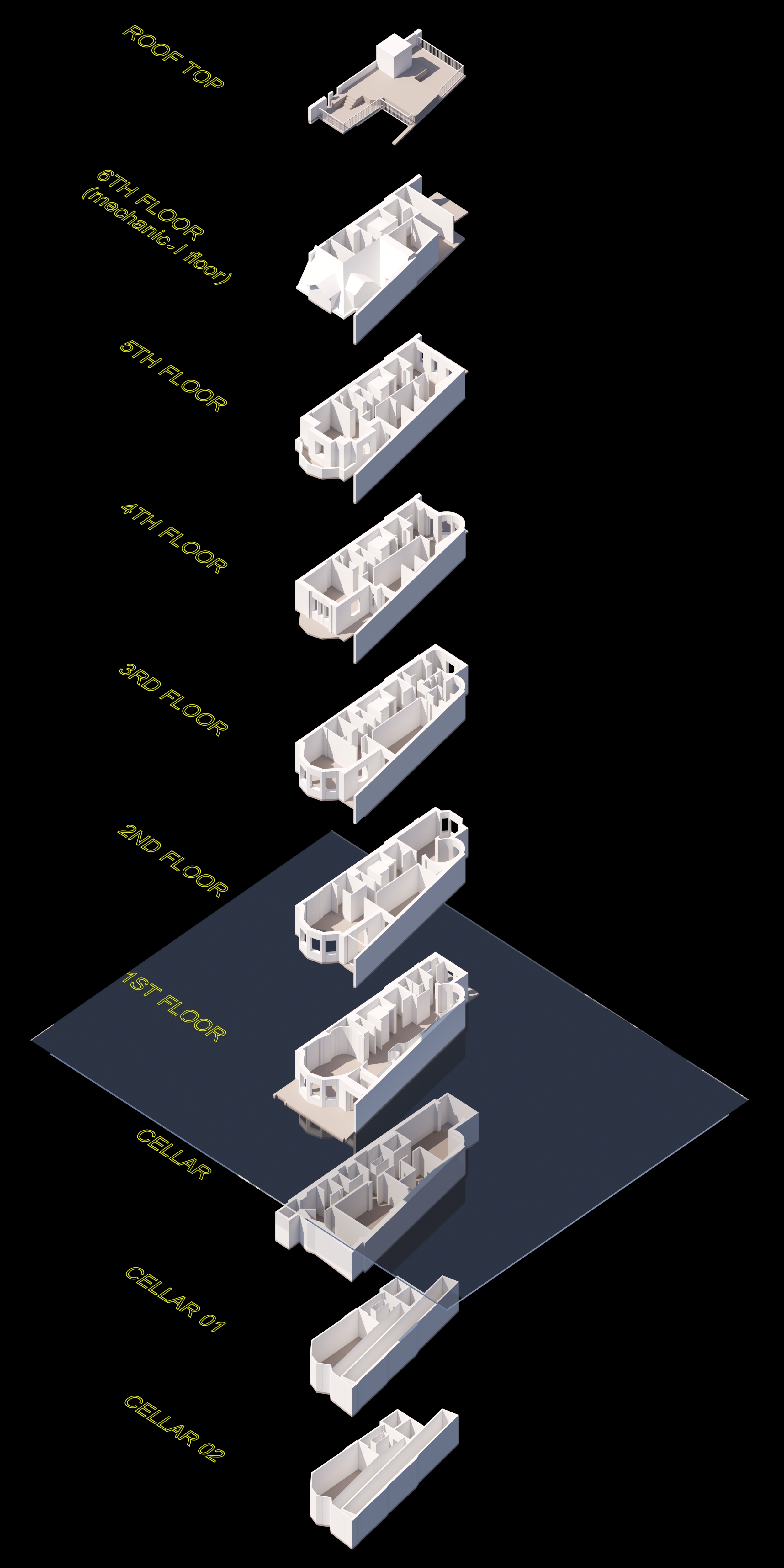 ROOF TOP

6TH FLOOR
(mechanic-l floor)

5TH FLOOR

4TH FLOOR

3RD FLOOR

2ND FLOOR

1ST FLOOR

CELLAR

CELLAR 01

CELLAR 02